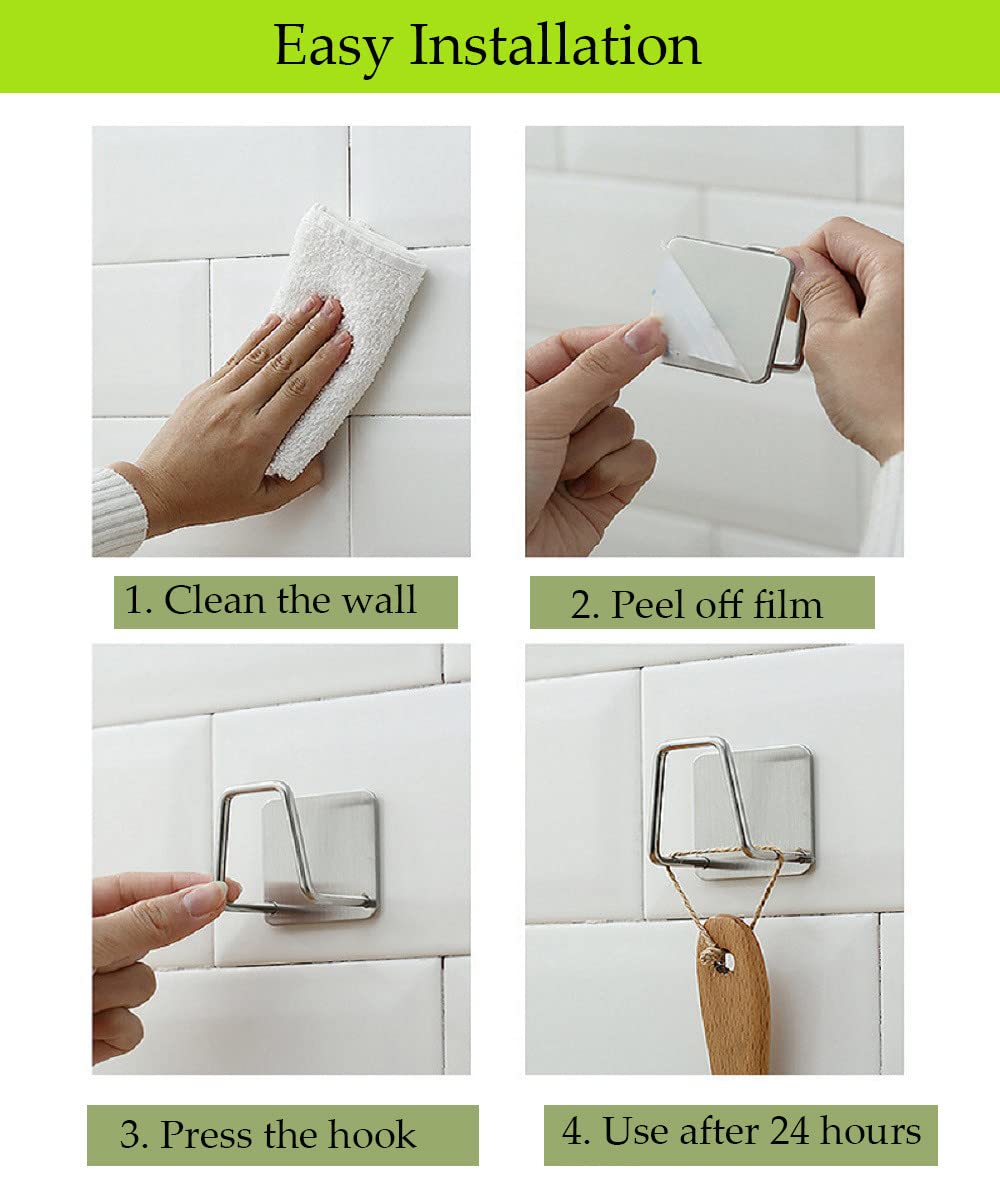 Easy Installation

1. Clean the wall

2. Peel off film

3. Press the hook

4. Use after 24 hours